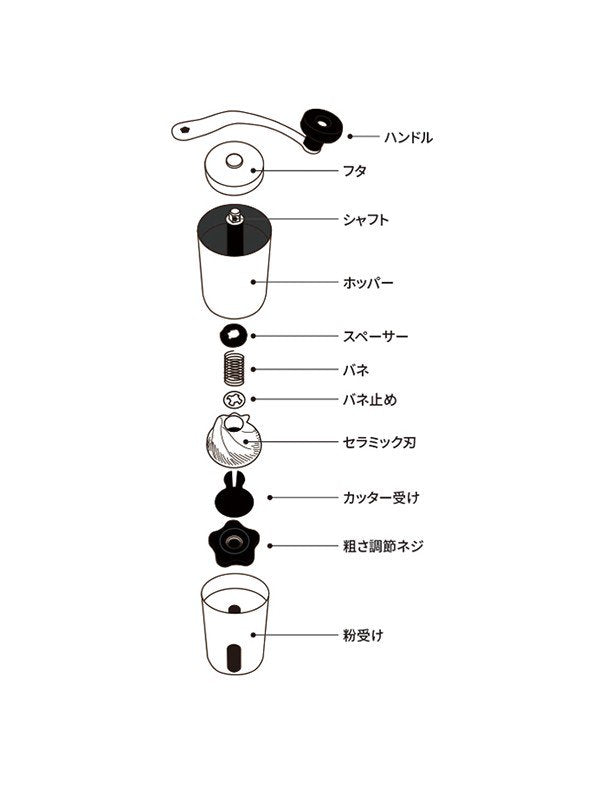 ハンドル
フタ
シャフト
ホッパー
スペーサー
バネ
バネ止め
セラミック刃
カッター受け
粗さ調節ネジ
粉受け