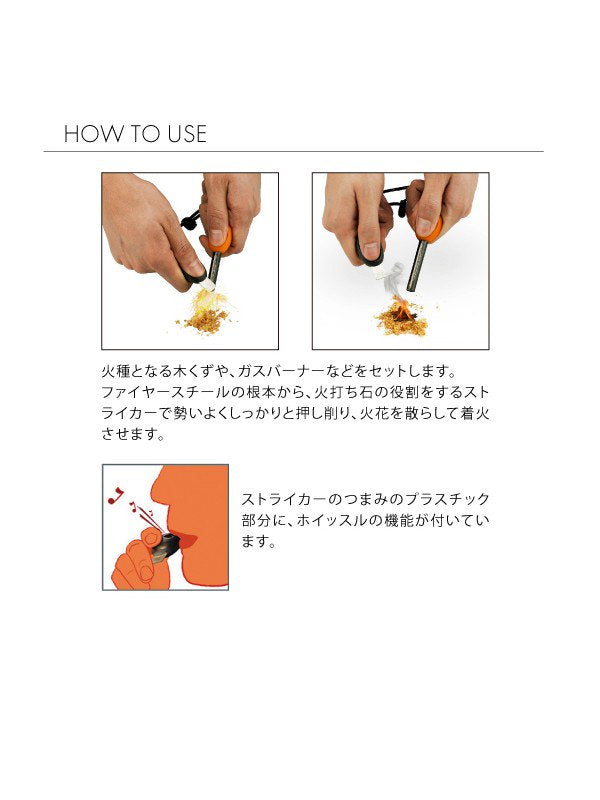 HOW TO USE

火種となる木くずや、ガスバーナーなどをセットします。
ファイヤースチールの根本から、火打ち石の役割をするストライカーで勢いよくしっかりと押し削り、火花を散らして着火させます。

ストライカーのつまみのプラスチック部分に、ホイッスルの機能が付いています。