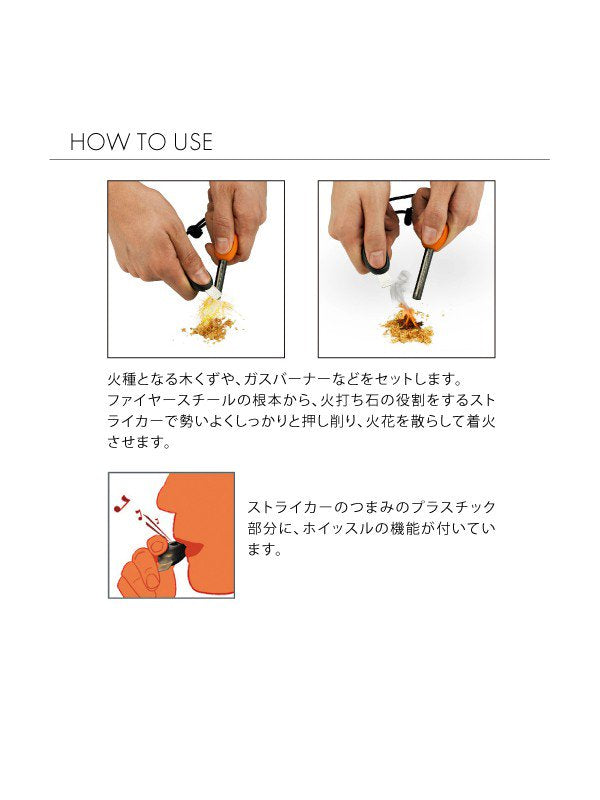 HOW TO USE

火種となる木くずや、ガスバーナーなどをセットします。
ファイヤースチールの根本から、火打ち石の役割をするストライカーで勢いよくしっかりと押し削り、火花を散らして着火させます。

ストライカーのつまみのプラスチック部分に、ホイッスルの機能が付いています。