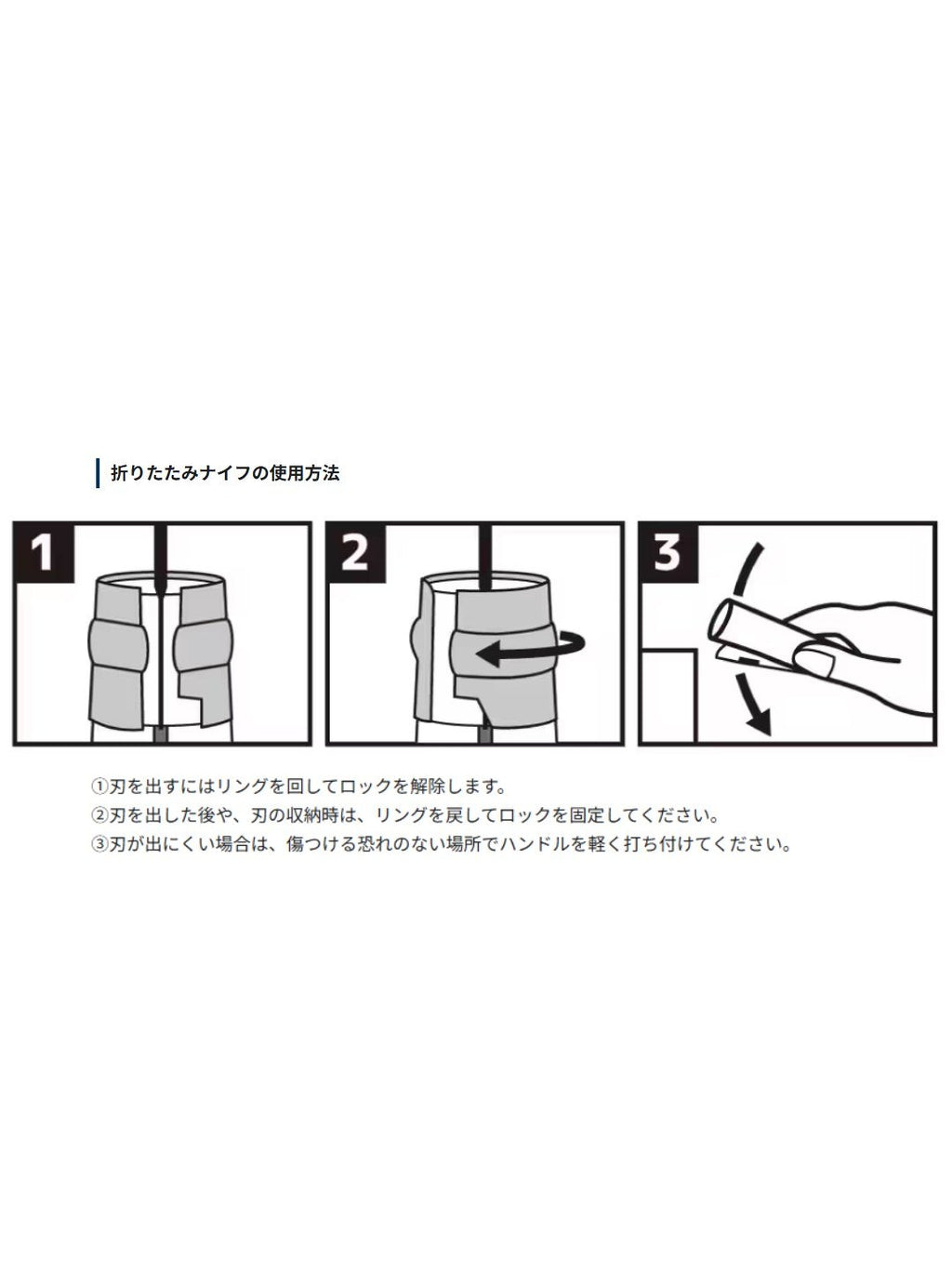 折りたたみナイフの使用方法

1

2

3

①刃を出すにはリングを回してロックを解除します。
②刃を出した後や、刃の収納時は、リングを戻してロックを固定してください。
③刃が出にくい場合は、傷つける恐れのない場所でハンドルを軽く打ち付けてください。