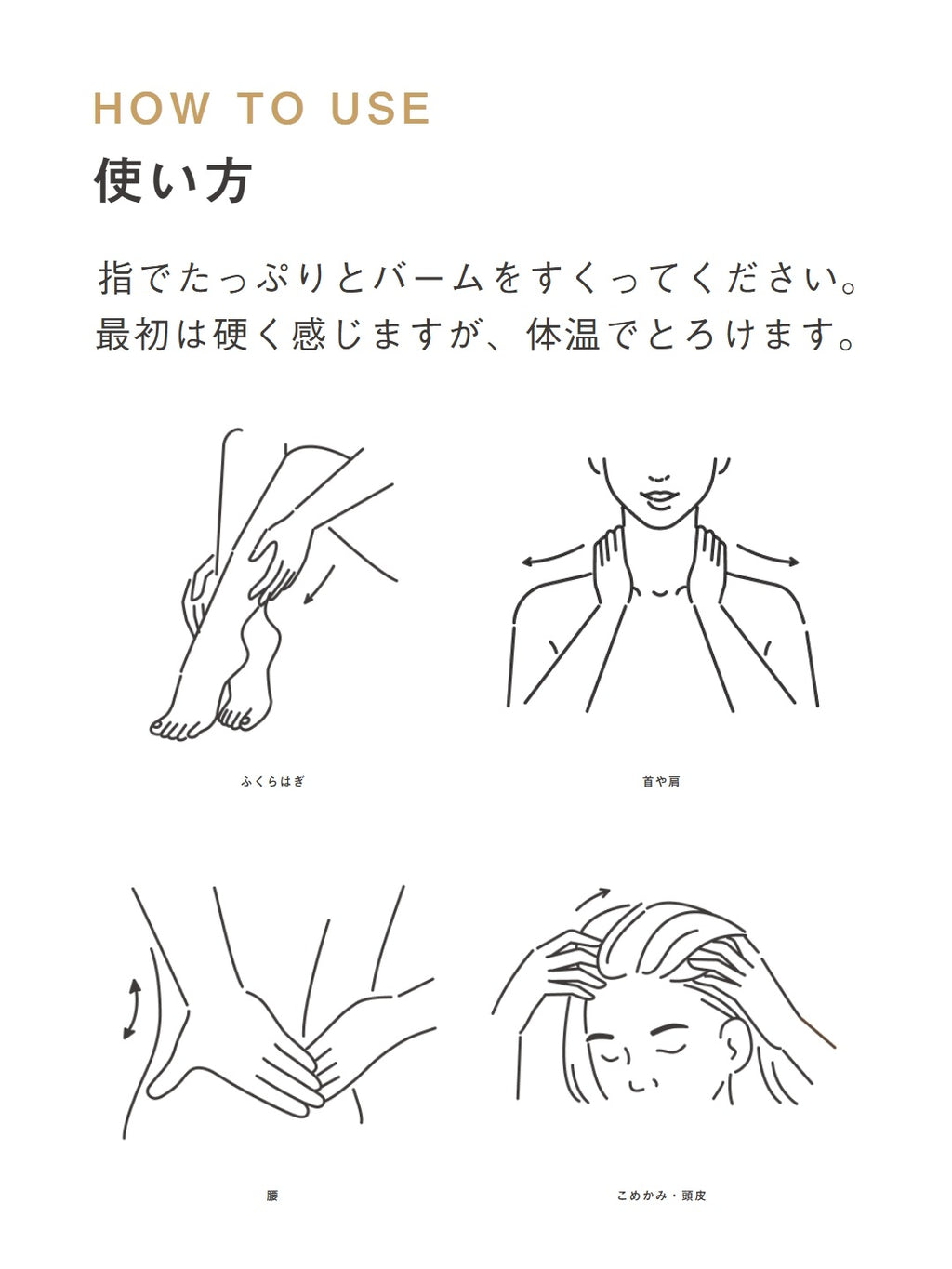 HOW TO USE
使い方

指でたっぷりとバームをすくってください。
最初は硬く感じますが、体温でとろけます。

ふくらはぎ

首や肩

腰

こめかみ・頭皮