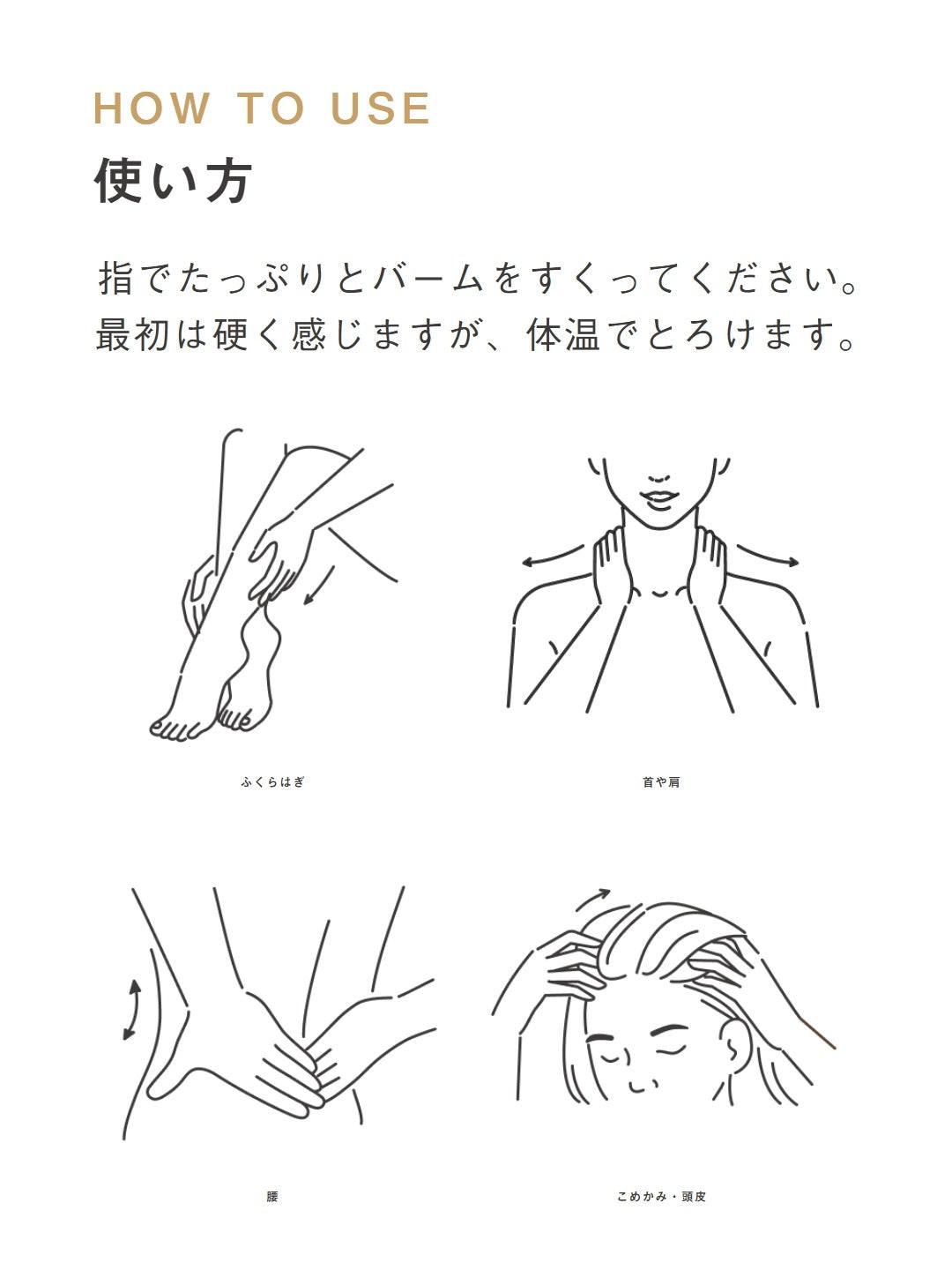 HOW TO USE
使い方

指でたっぷりとバームをすくってください。
最初は硬く感じますが、体温でとろけます。

ふくらはぎ

首や肩

腰

こめかみ・頭皮