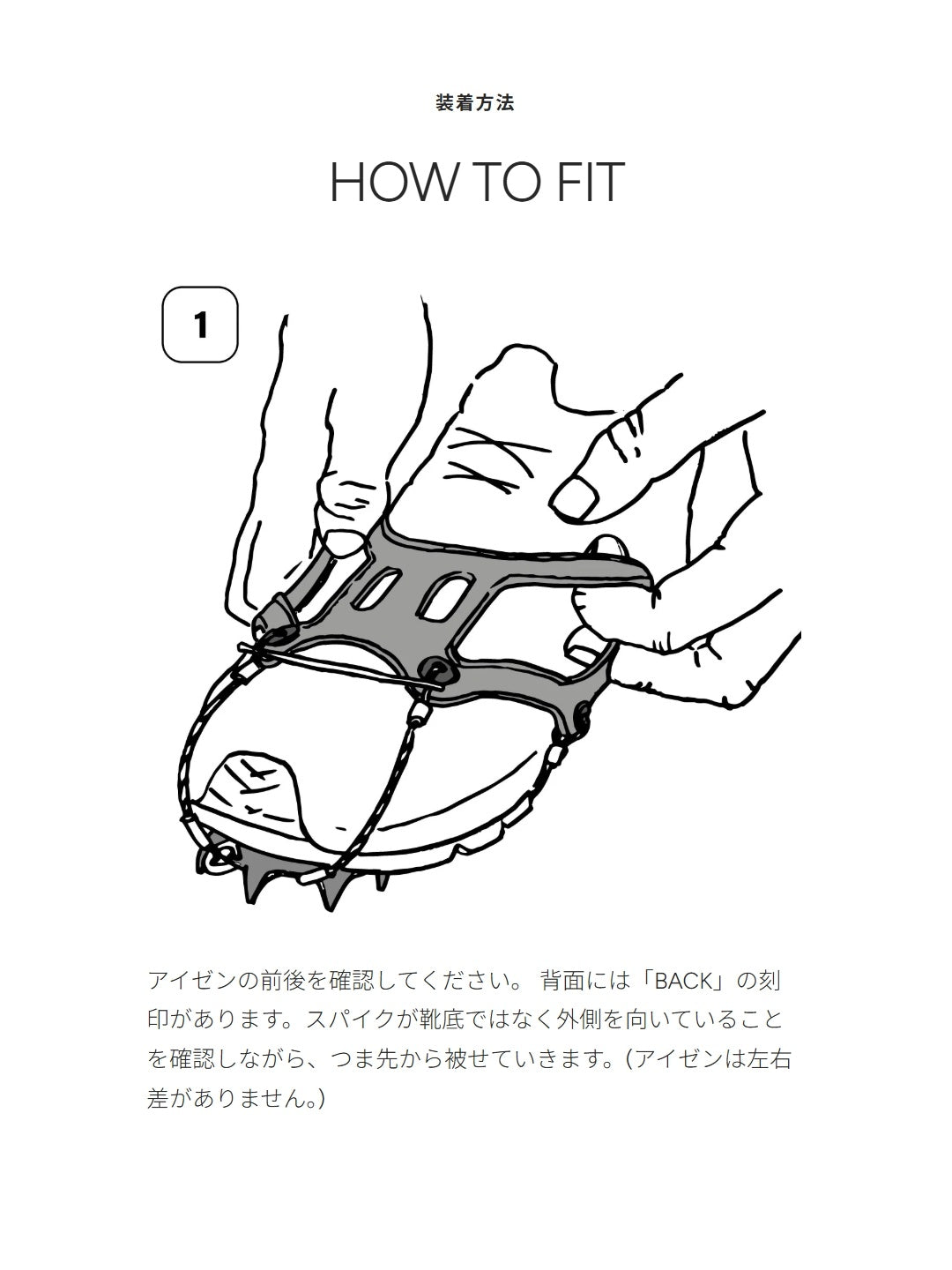 装着方法

HOW TO FIT

1

アイゼンの前後を確認してください。 背面には「BACK」の刻印があります。スパイクが靴底ではなく外側を向いていることを確認しながら、つま先から被せていきます。(アイゼンは左右差がありません。)