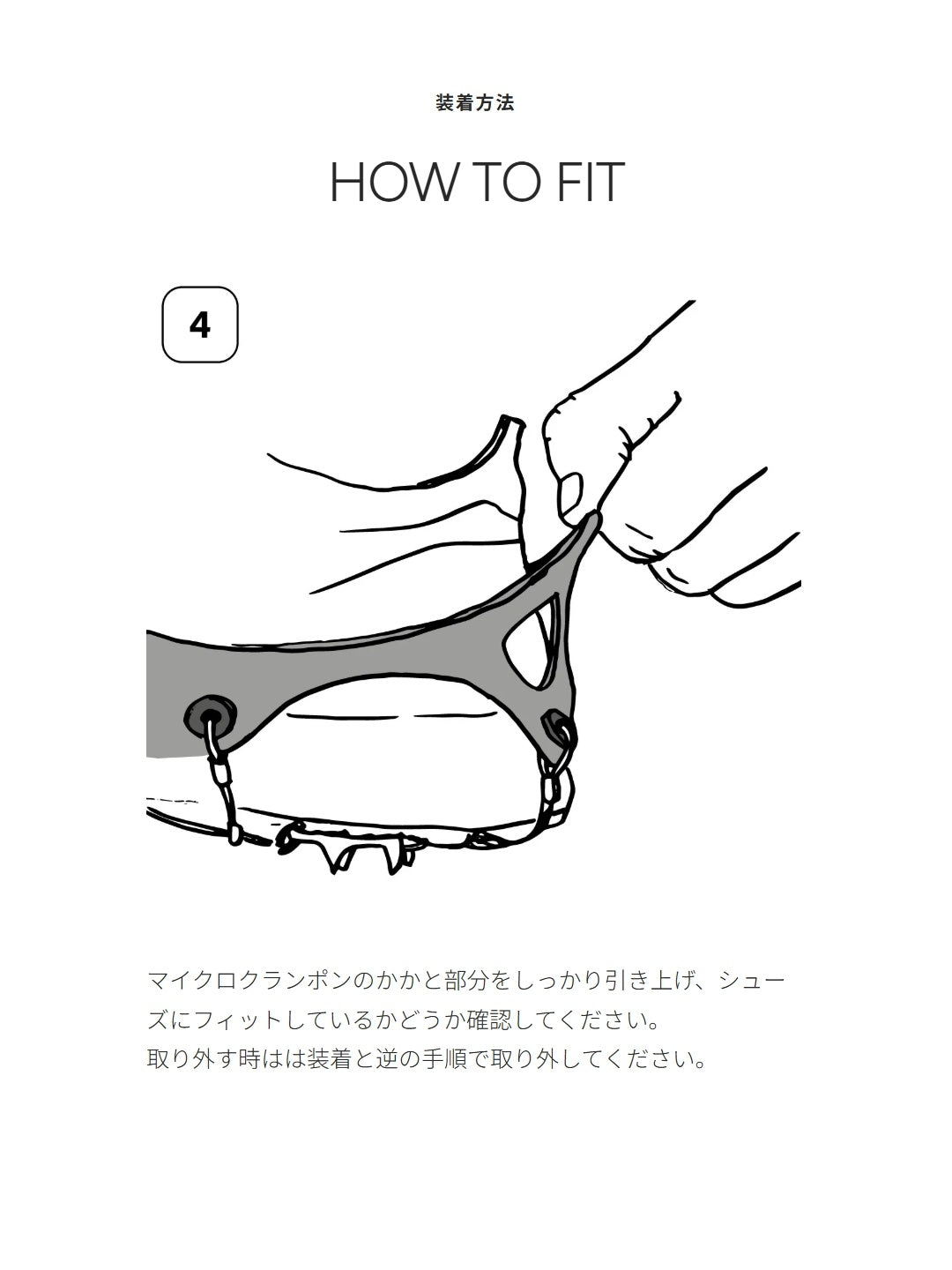 装着方法

HOW TO FIT

4

マイクロクランポンのかかと部分をしっかり引き上げ、シューズにフィットしているかどうか確認してください。
取り外す時はは装着と逆の手順で取り外してください。